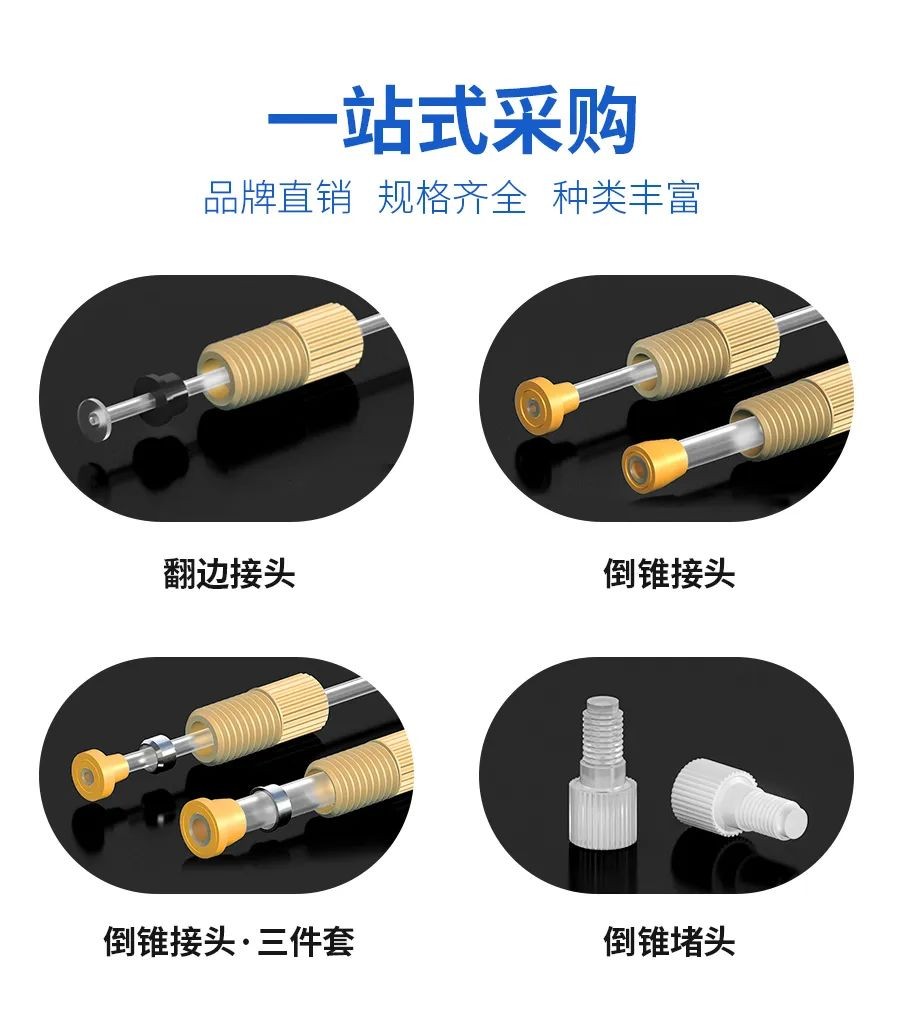 一站式采购

品牌直销 规格齐全 种类丰富

翻边接头

倒锥接头

倒锥接头·三件套

倒锥堵头