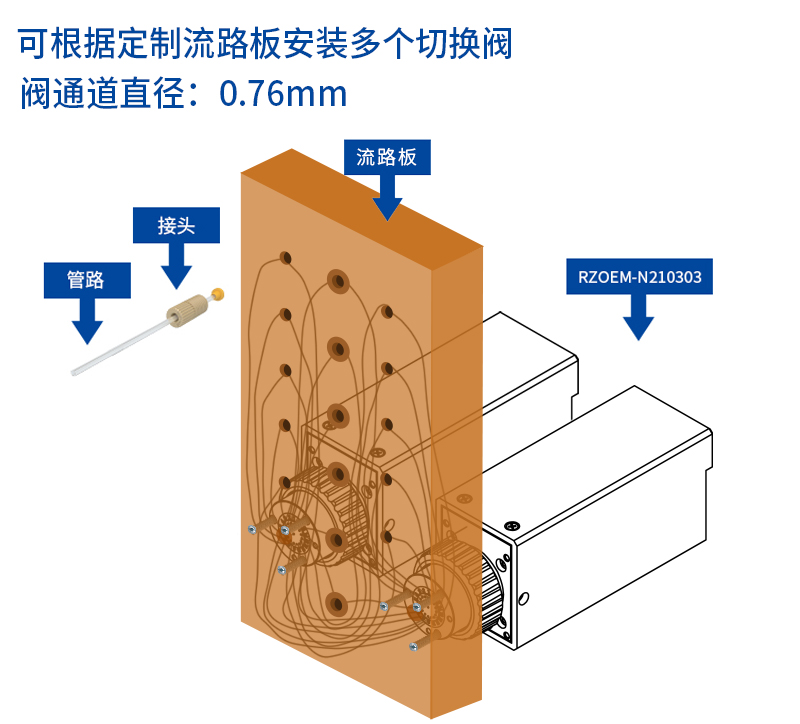 可根据定制流路板安装多个切换阀
阀通道直径：0.76mm

流路板

接头

管路

RZOEM-N210303