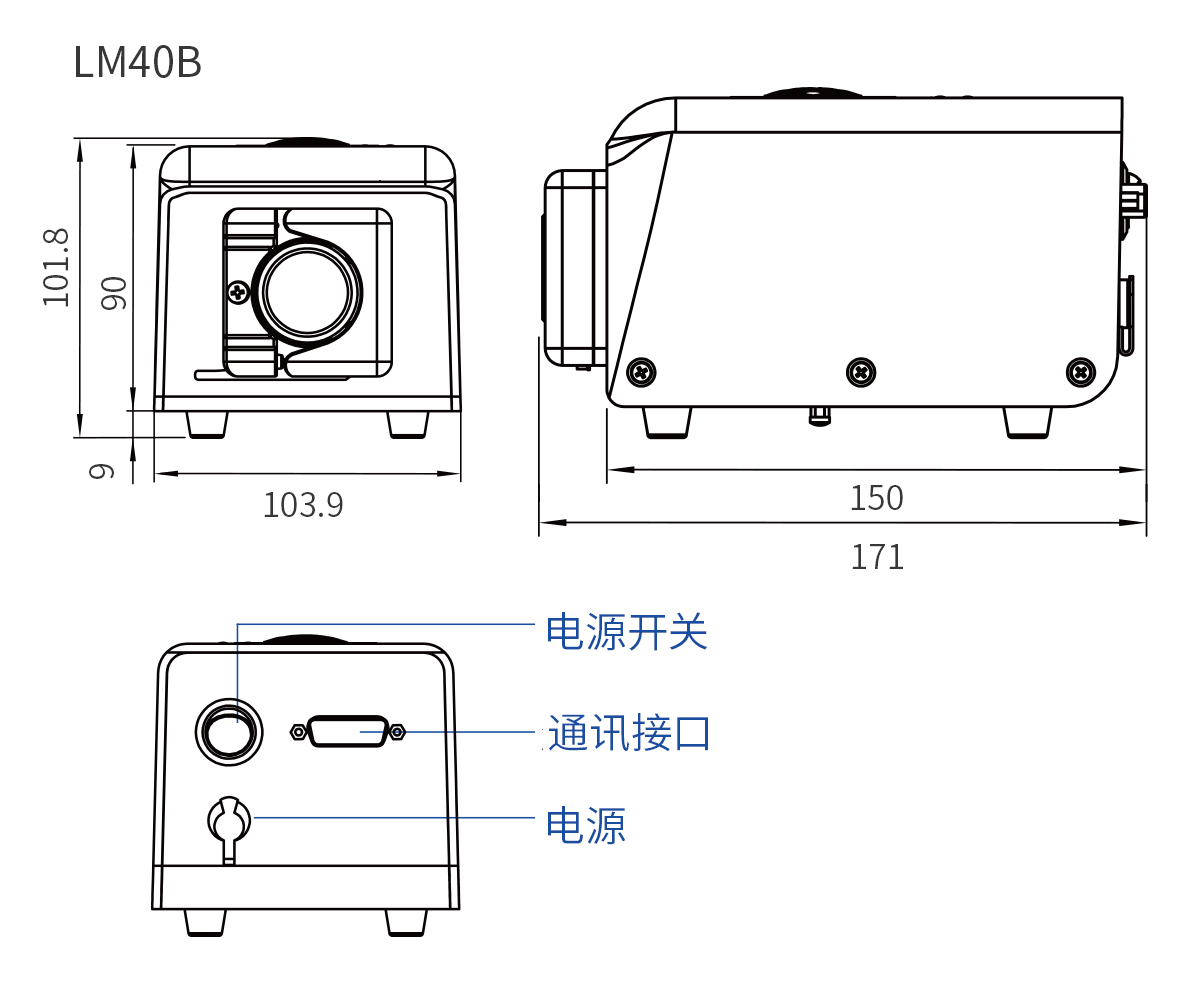 LM40B

101.8

90

9

103.9

150

171

电源开关

通讯接口

电源