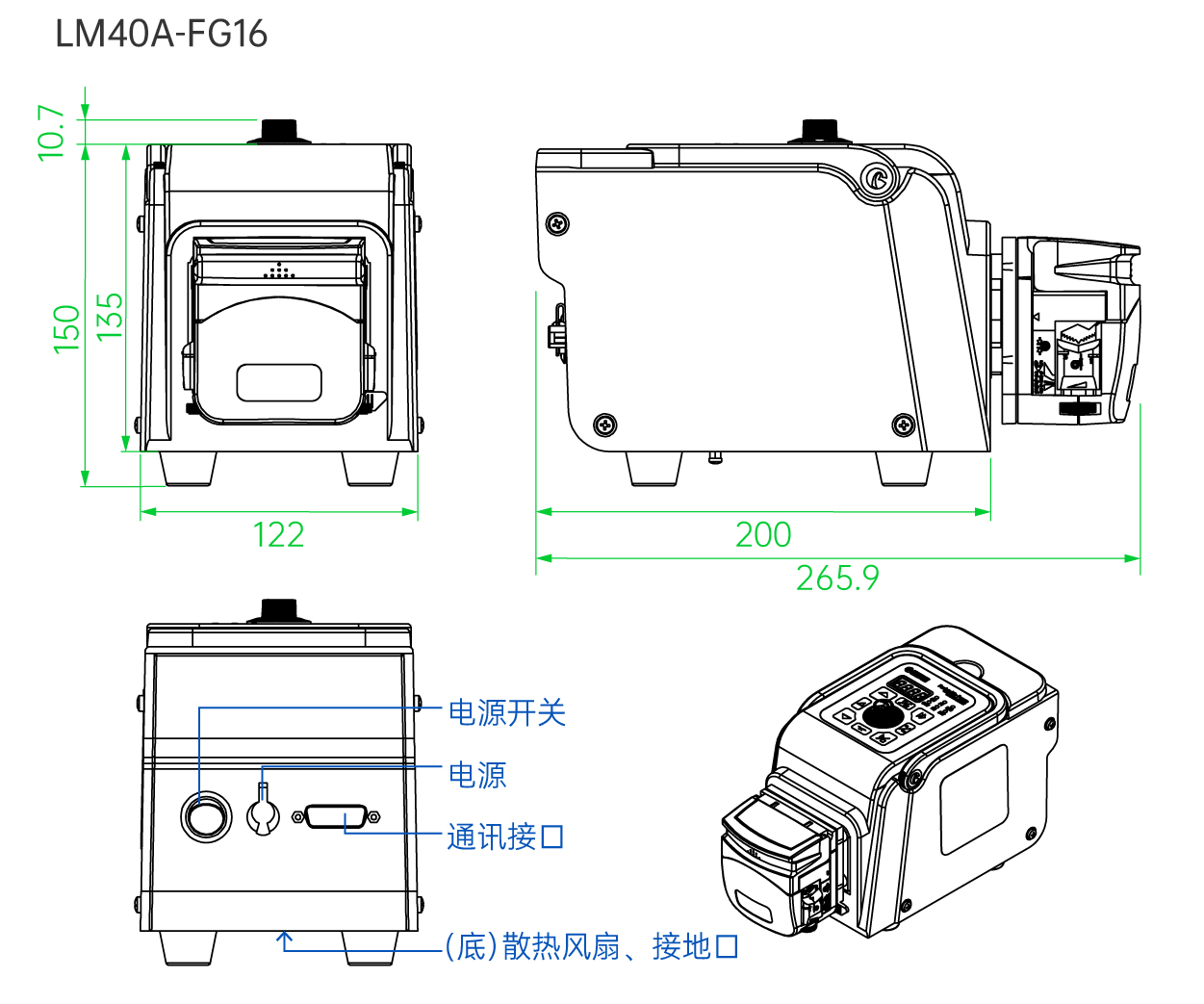 LM40A-FG16

10.7

150

135

122

200

265.9

电源开关

电源

通讯接口

(底)散热风扇、接地口